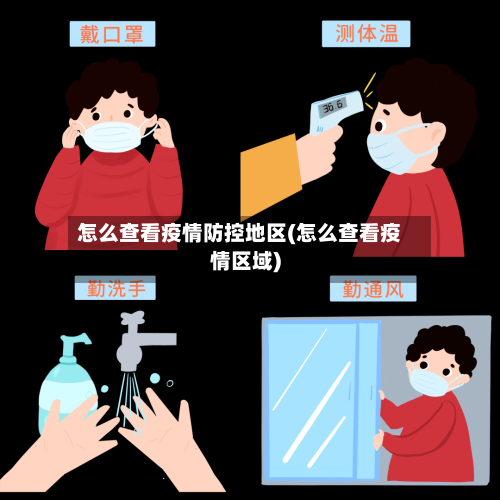 戴口罩

测体温

36.6

怎么查看疫情防控地区(怎么查看疫情区域)

勤洗手

勤通风